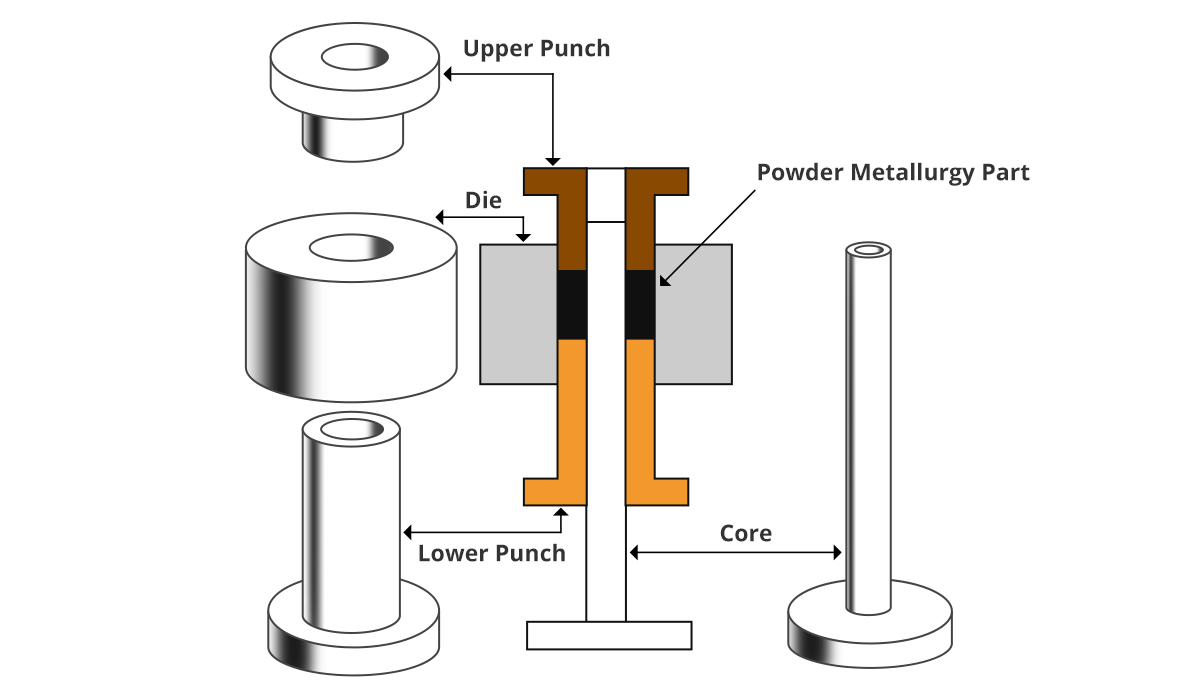 Upper Punch
Powder Metallurgy Part
Die
Lower Punch
Core